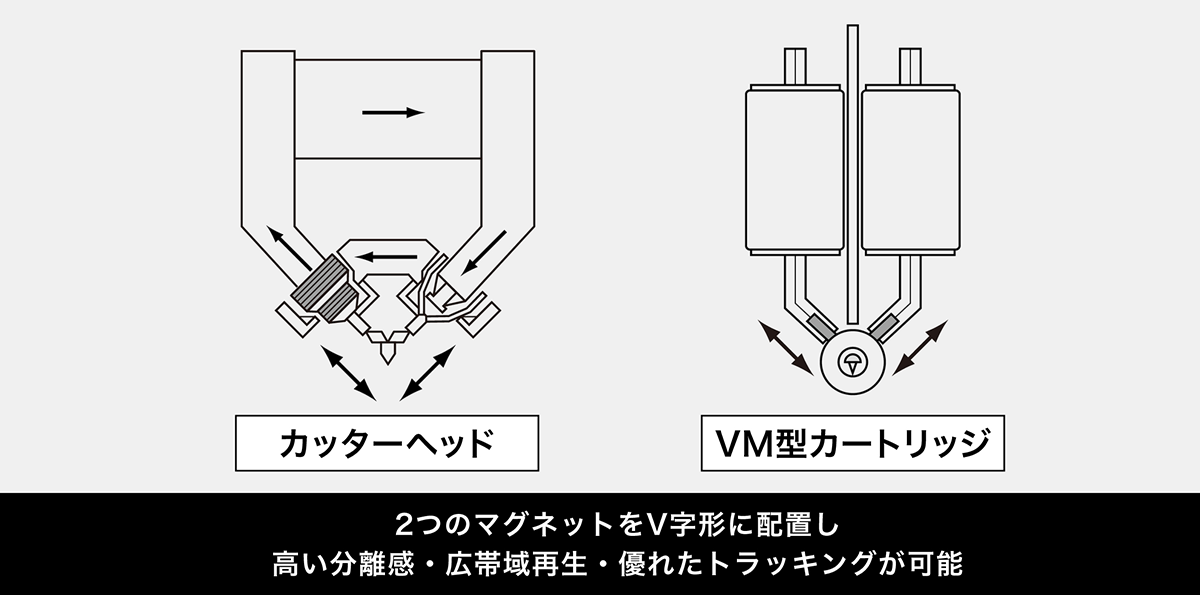 カッターヘッド

VM型カートリッジ

2つのマグネットをV字形に配置し
高い分離感・広帯域再生・優れたトラッキングが可能